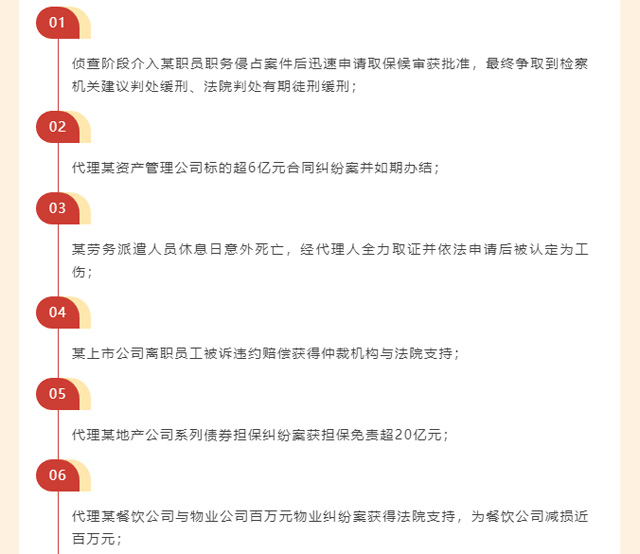 01

侦查阶段介入某职员职务侵占案件后迅速申请取保候审获批准，最终争取到检察机关建议判处缓刑、法院判处有期徒刑缓刑；

02

代理某资产管理公司标的超6亿元合同纠纷案并如期办结；

03

某劳务派遣人员休息日意外死亡，经代理人全力取证并依法申请后被认定为工伤；

04

某上市公司离职员工被诉违约赔偿获得仲裁机构与法院支持；

05

代理某地产公司系列债券担保纠纷案获担保免责超20亿元；

06

代理某餐饮公司与物业公司百万元物业纠纷案获得法院支持，为餐饮公司减损近百万元；